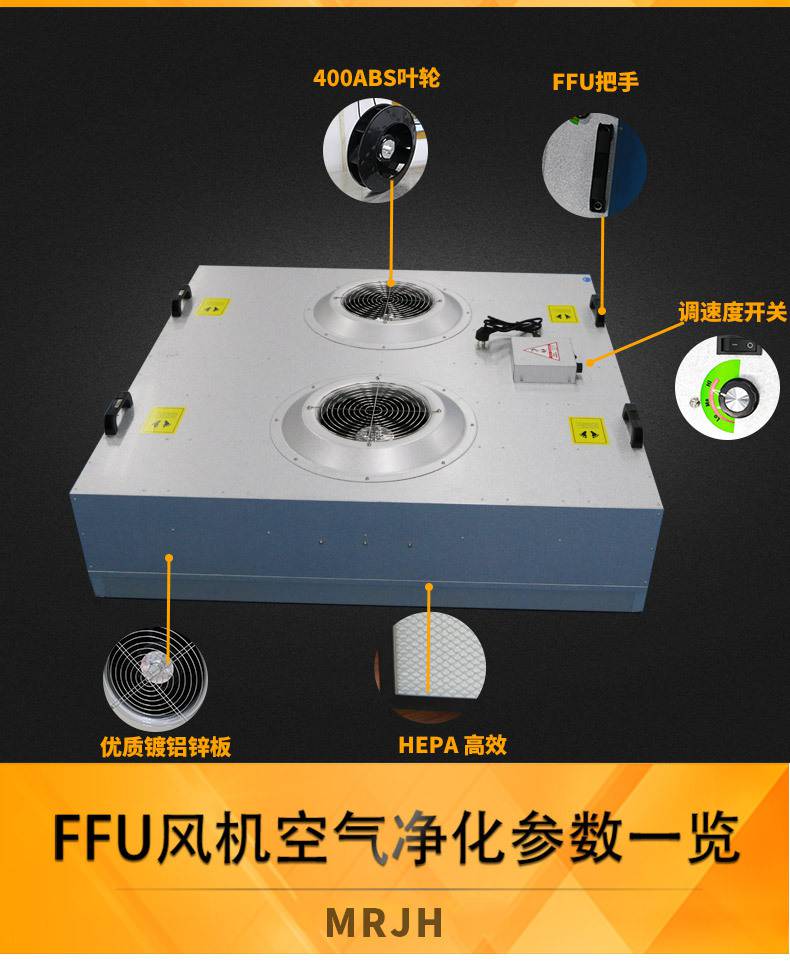 400ABS叶轮

FFU把手

调速度开关

优质镀铝锌板

HEPA 高效

FFU风机空气净化参数一览

MRJH